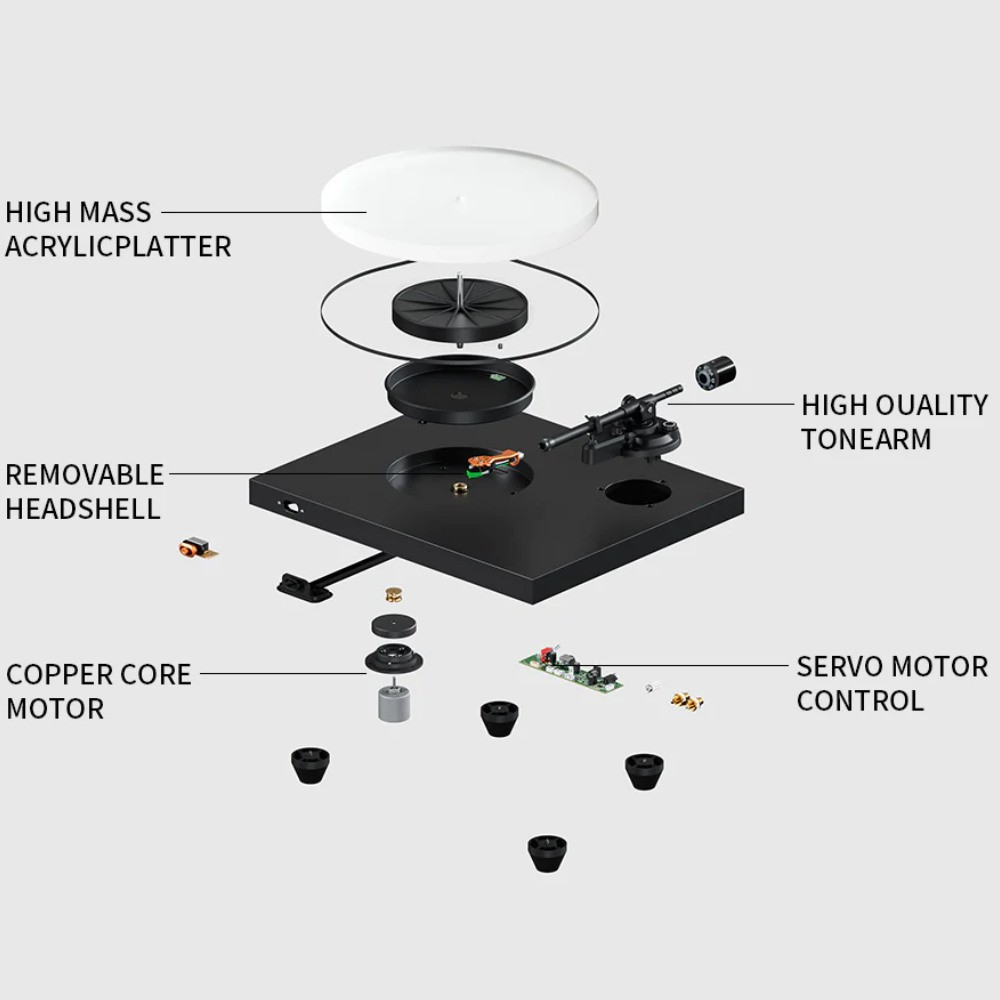 HIGH MASS ACRYLICPLATTER

HIGH OUALITY TONEARM

REMOVABLE HEADSHELL

COPPER CORE MOTOR

SERVO MOTOR CONTROL