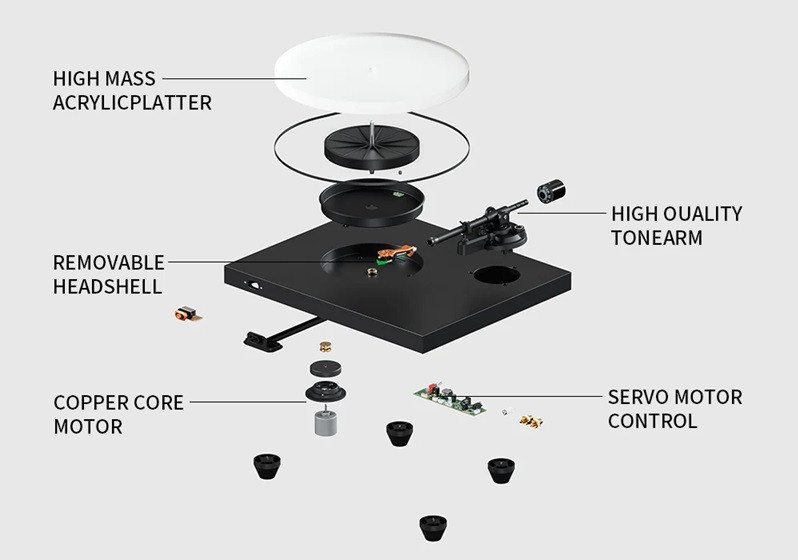 HIGH MASS ACRYLICPLATTER

HIGH OUALITY TONEARM

REMOVABLE HEADSHELL

COPPER CORE MOTOR

SERVO MOTOR CONTROL